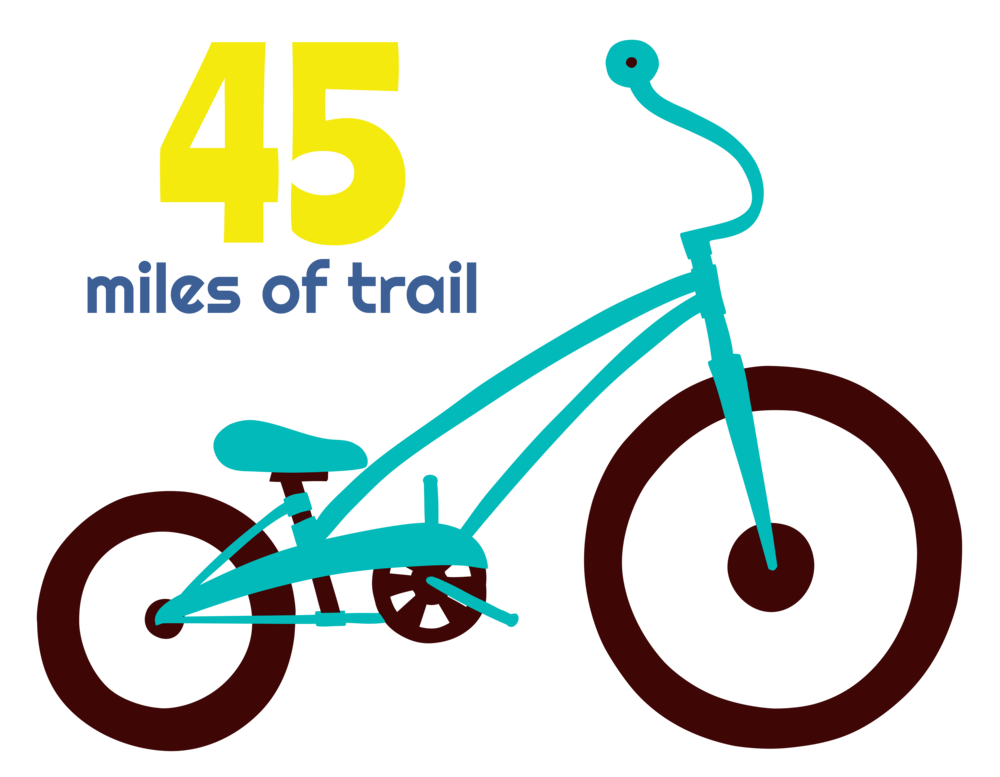 45
miles of trail