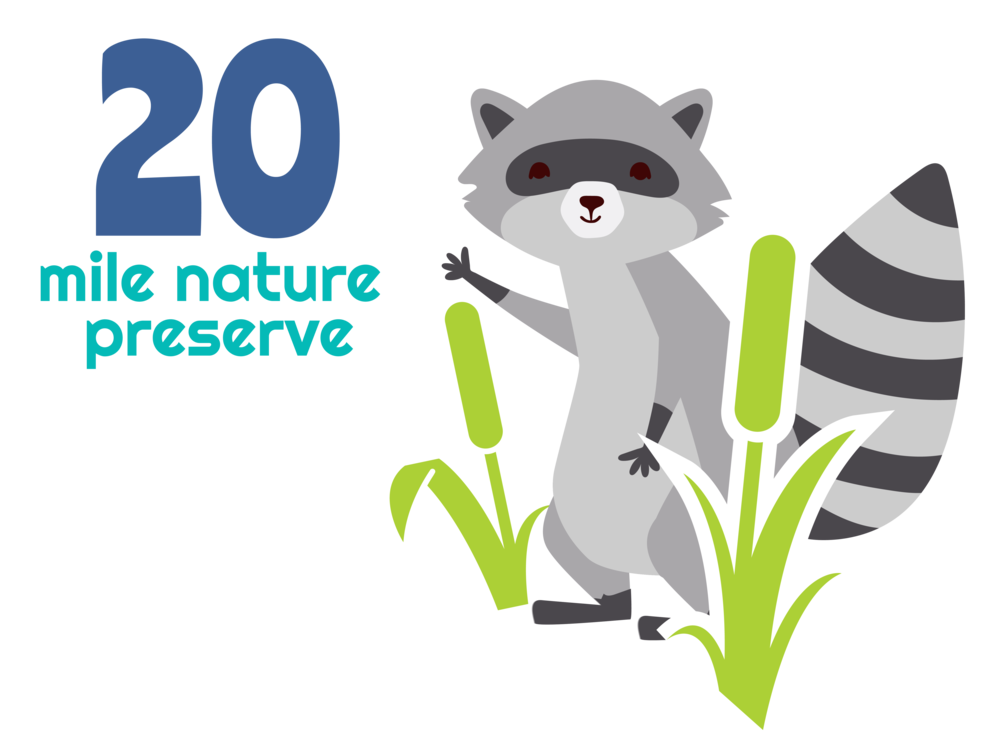 20
mile nature preserve